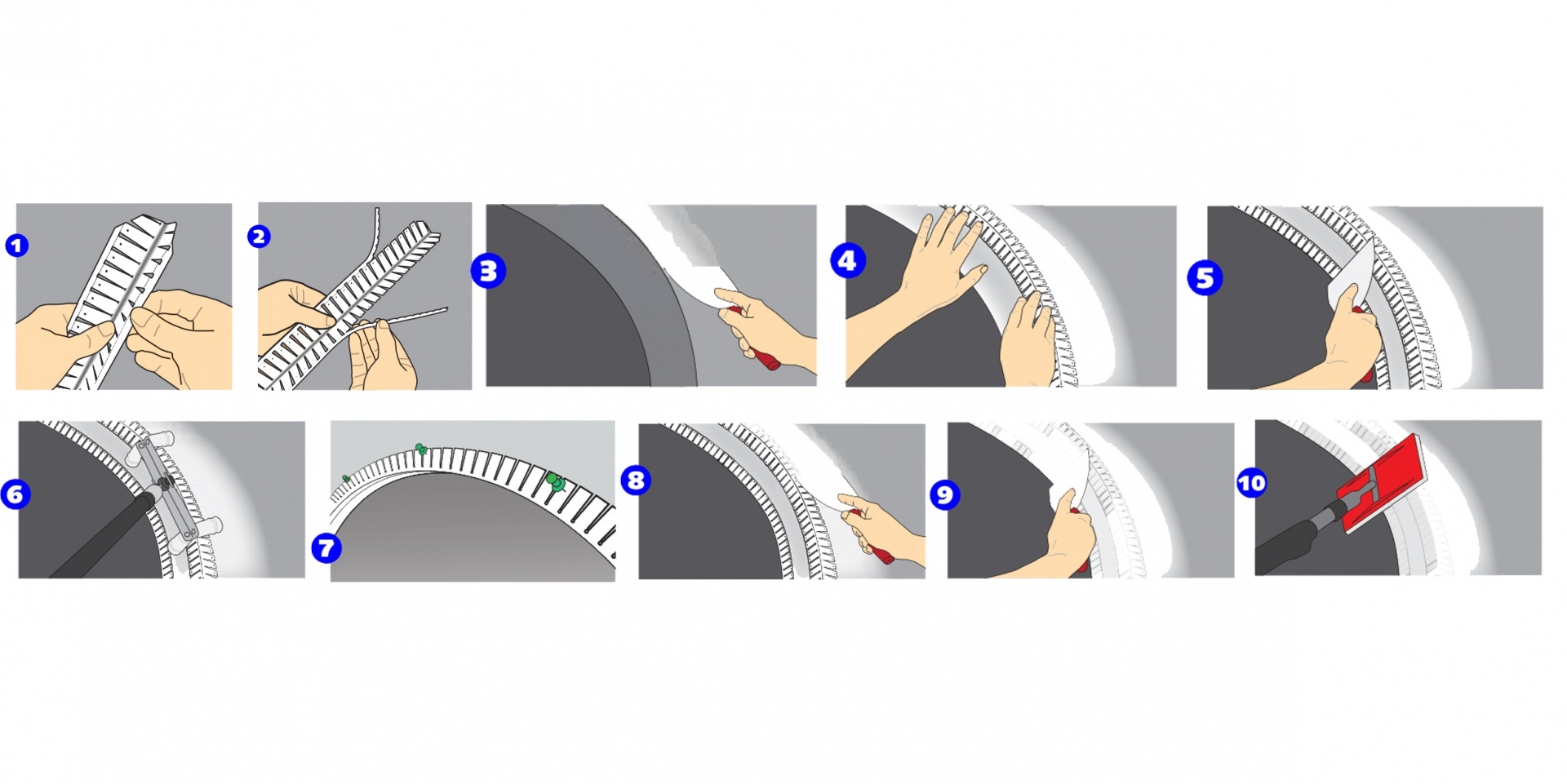 1

2

3

4

5

6

7

8

9

10